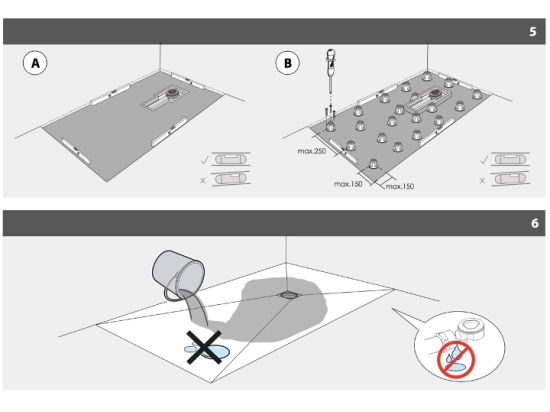 5

A

✓

x

B

max.250

max.150

max.150

✓

x

6