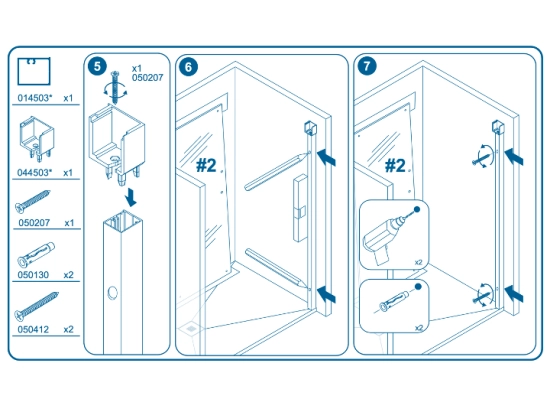 014503* x1

044503* x1

050207 x1

050130 x2

050412 x2

5

x1
050207

6

#2

7

#2

x2

x2