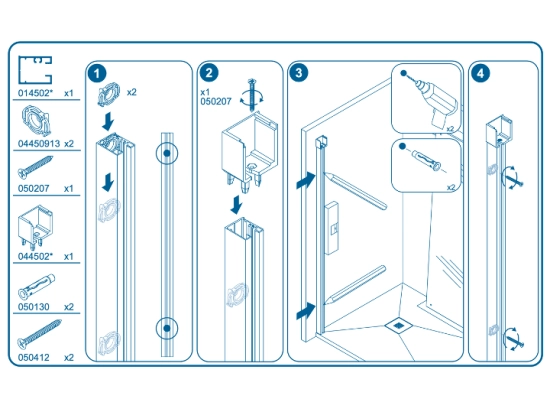 014502* x1

04450913 x2

050207 x1

044502* x1

050130 x2

050412 x2

1

x2

2

x1
050207

3

x2

x2

4