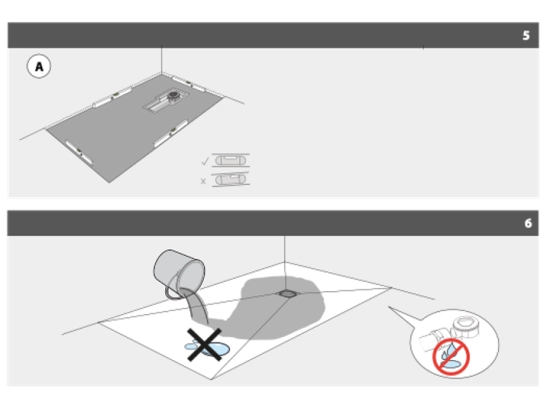 5

A

✓

×

6