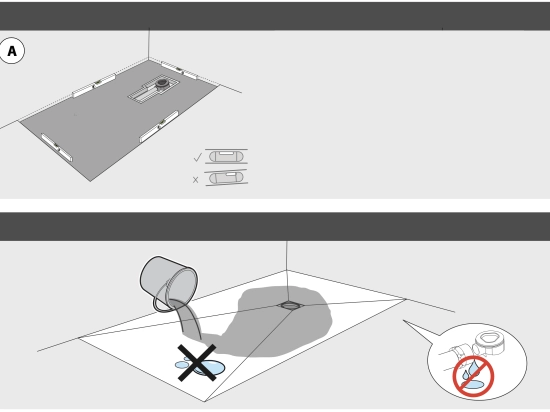 A

✓

x