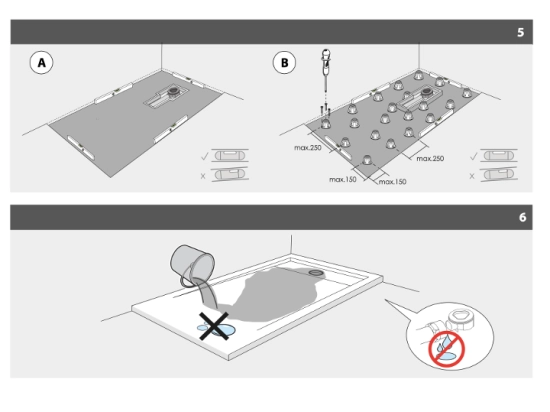 5

A

✓

×

B

max.250

max.250

max.150

max.150

✓

×

6